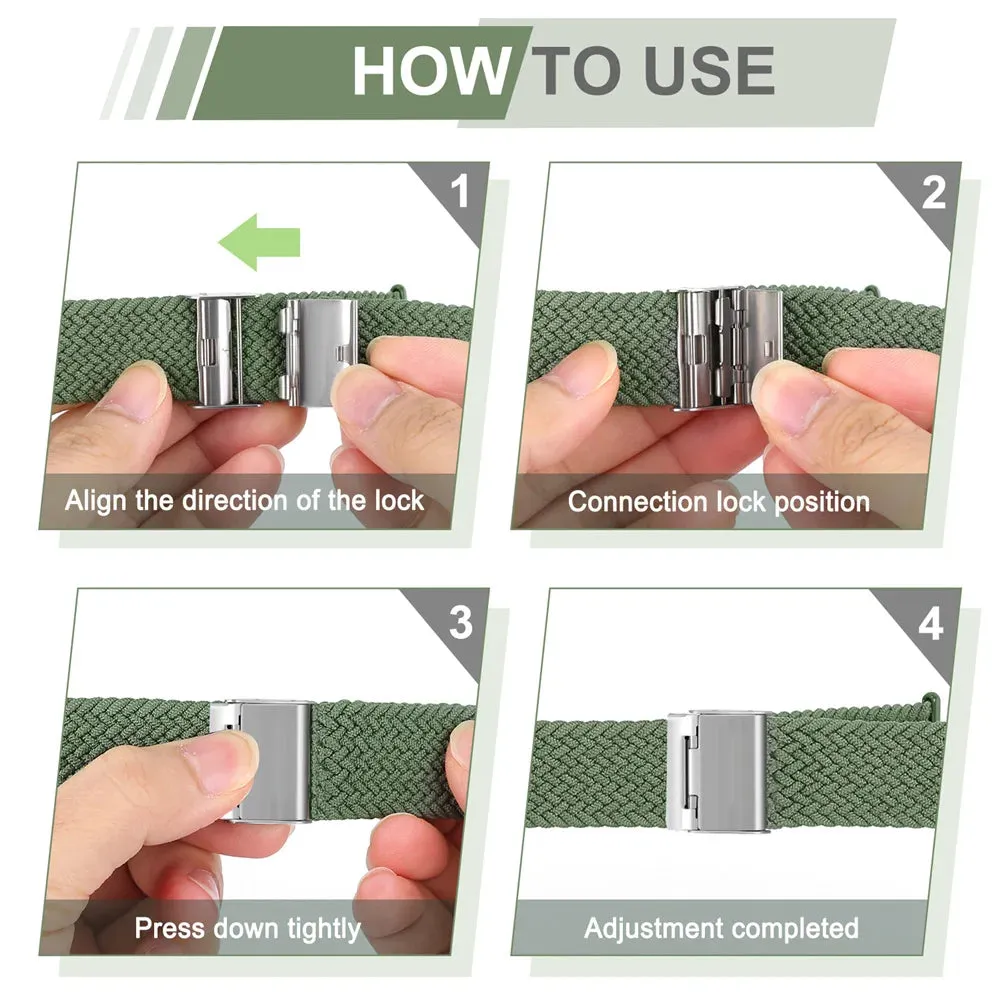 HOW TO USE

1

Align the direction of the lock

2

Connection lock position

3

Press down tightly

4

Adjustment completed